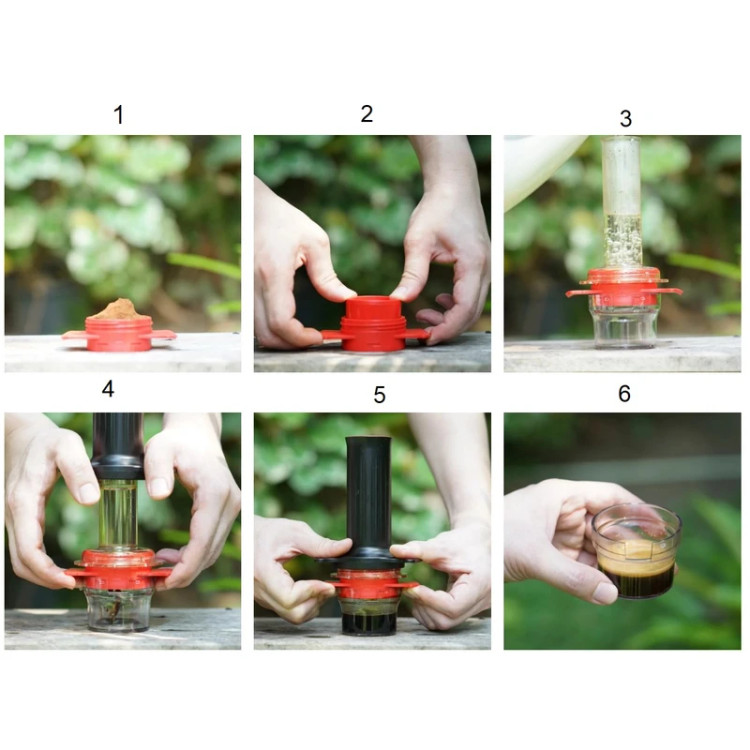 1

2

3

4

5

6