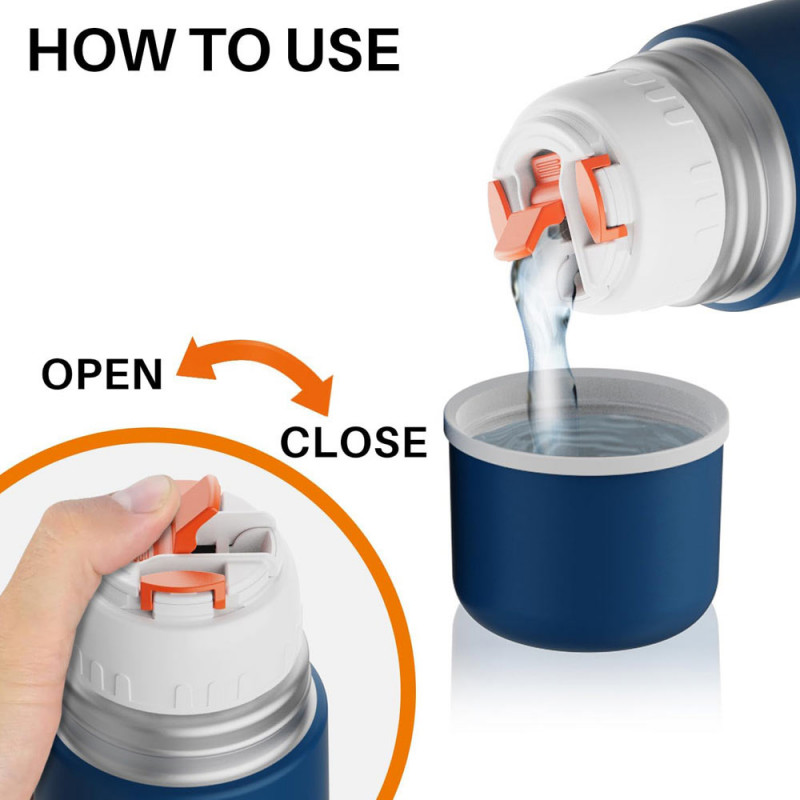 HOW TO USE

OPEN

CLOSE